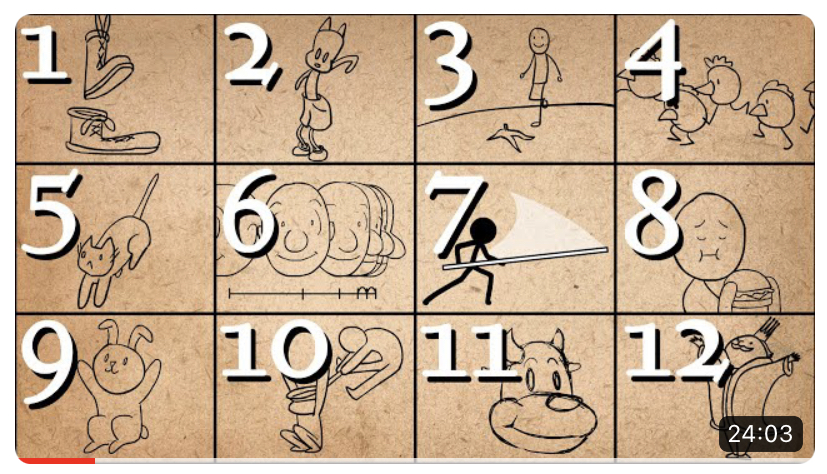 1
2
3
4
5
6
7
8
9
10
11
12
24:03